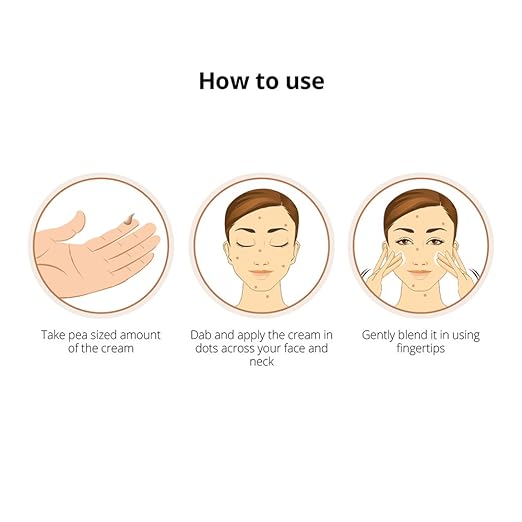 How to use

Take pea sized amount of the cream

Dab and apply the cream in dots across your face and neck

Gently blend it in using fingertips